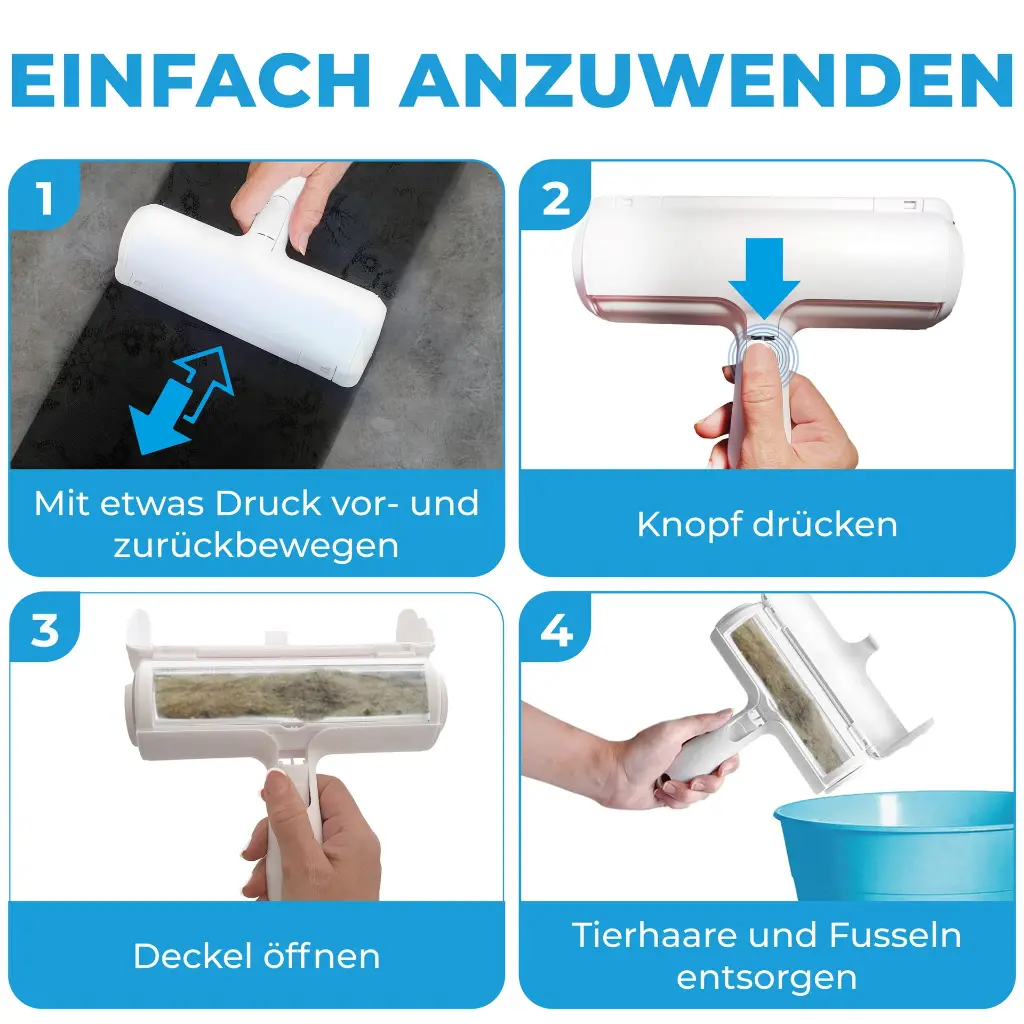 EINFACH ANZUWENDEN

1

Mit etwas Druck vor- und zurückbewegen

2

Knopf drücken

3

Deckel öffnen

4

Tierhaare und Fusseln entsorgen